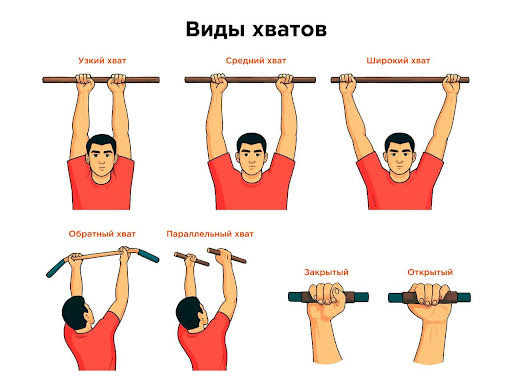 Виды хватов

Узкий хват

Средний хват

Широкий хват

Обратный хват

Параллельный хват

Закрытый

Открытый